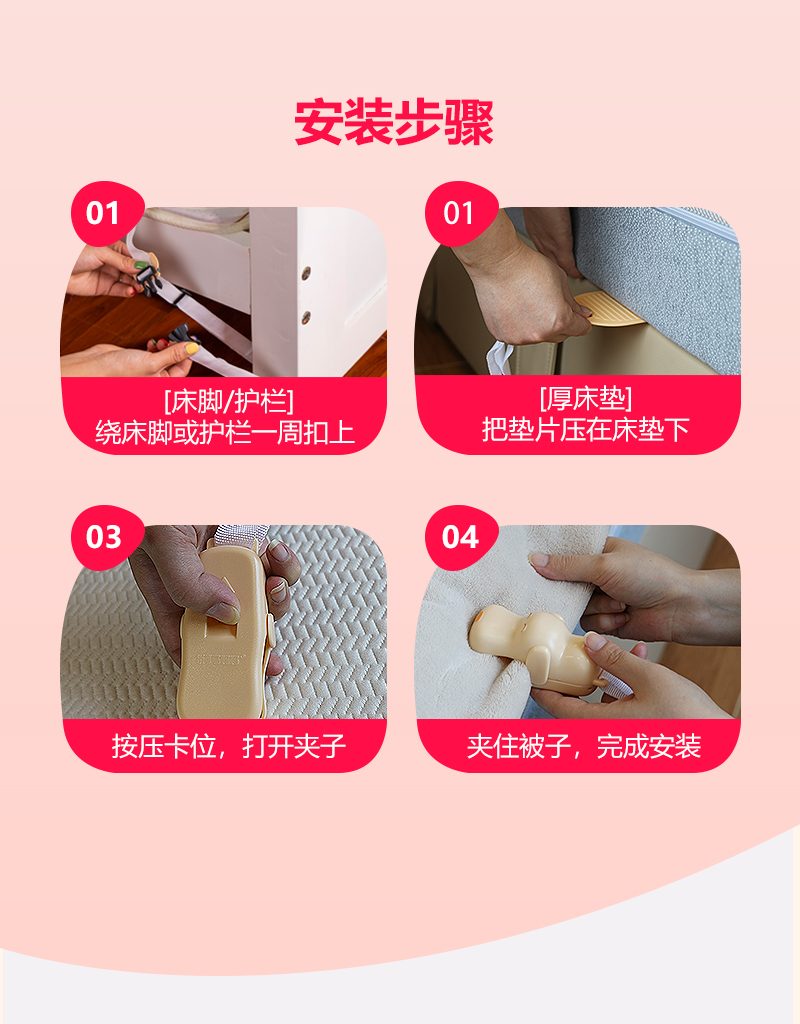 安装步骤

01
[床脚/护栏]
绕床脚或护栏一周扣上

01
[厚床垫]
把垫片压在床垫下

03
按压卡位，打开夹子

04
夹住被子，完成安装